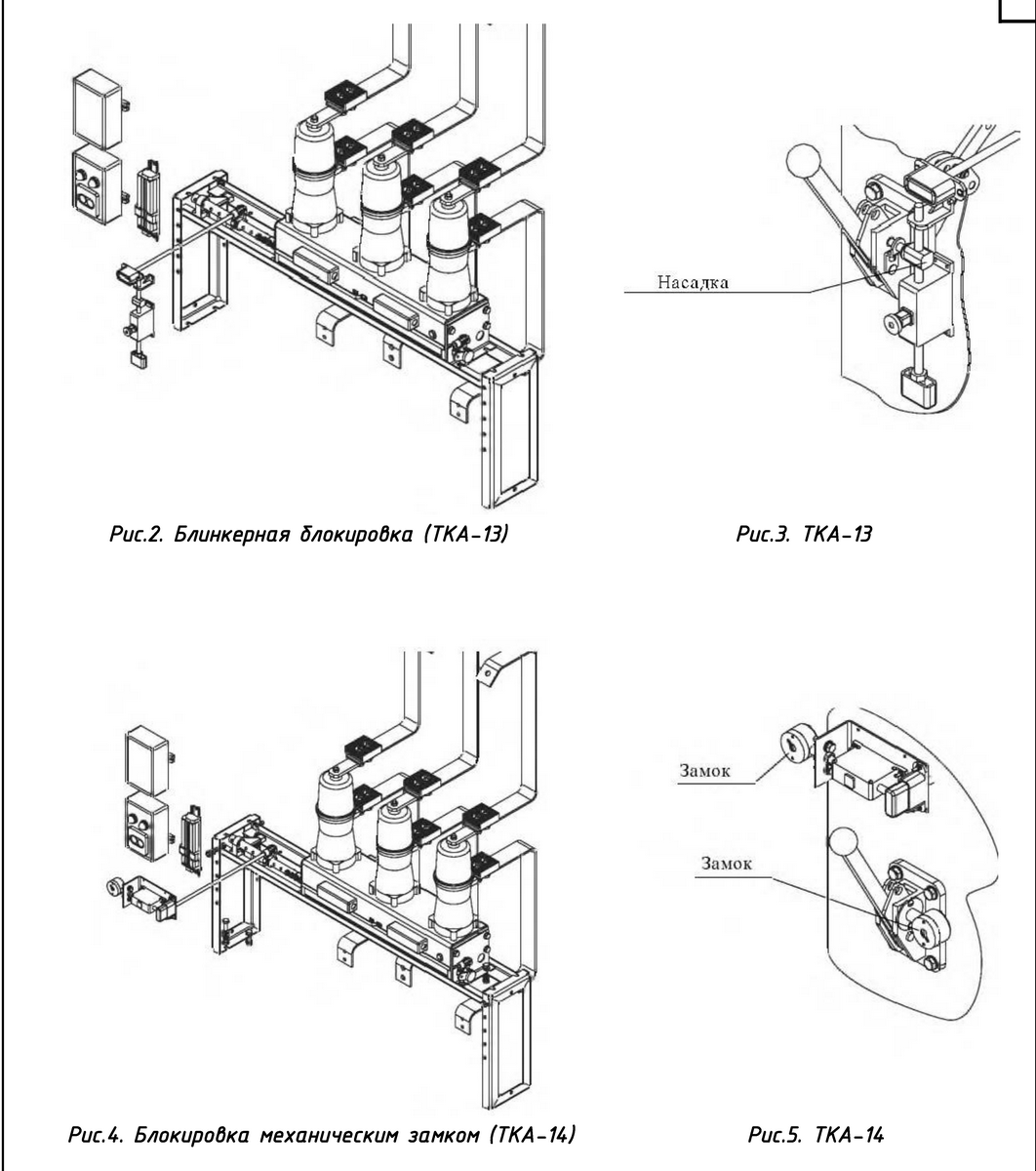 Насадка

Рис.2. Блинкерная блокировка (ТКА-13)

Рис.3. ТКА-13

Замок

Замок

Рис.4. Блокировка механическим замком (ТКА-14)

Рис.5. ТКА-14